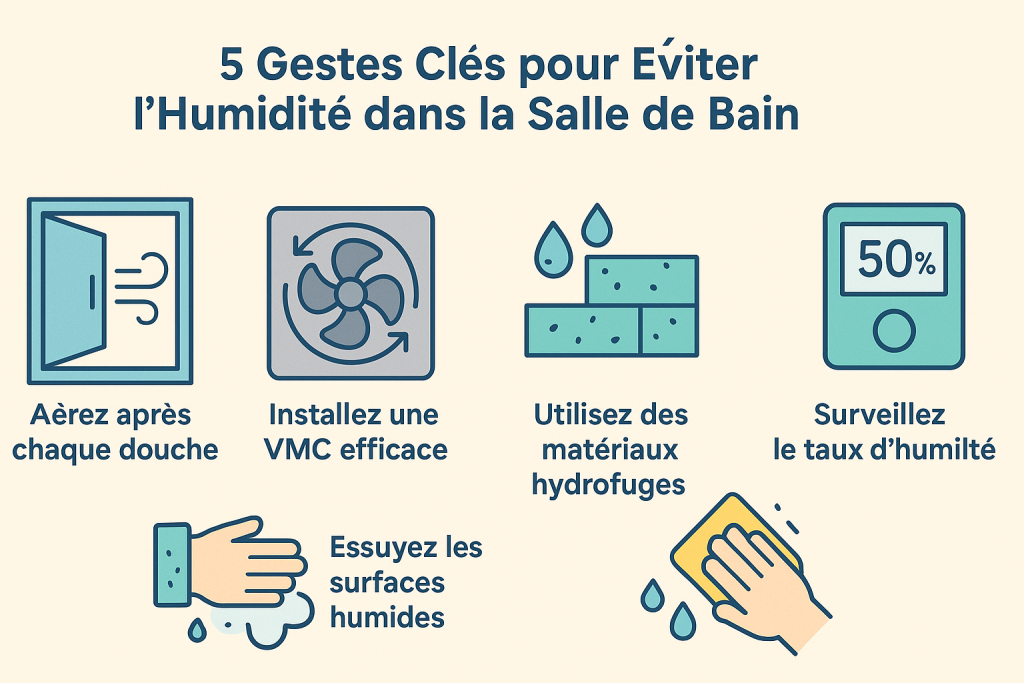 5 Gestes Clés pour Eviter l'Humidité dans la Salle de Bain

Aèrez après chaque douche

Installez une VMC efficace

Utilisez des matériaux hydrofuges

50%

Surveillez le taux d'humilté

Essuyez les surfaces humides